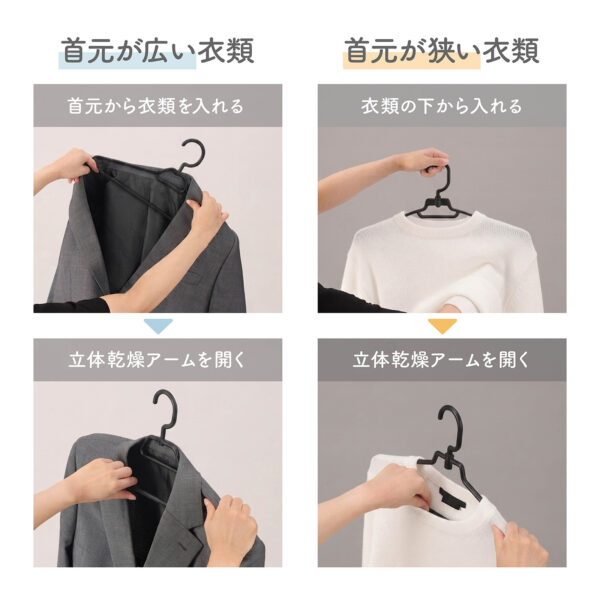 首元が広い衣類

首元から衣類を入れる

立体乾燥アームを開く

首元が狭い衣類

衣類の下から入れる

立体乾燥アームを開く