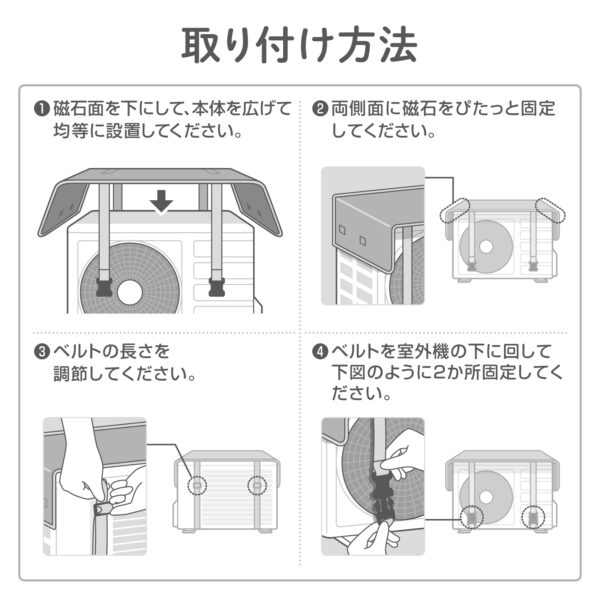 取り付け方法

❶磁石面を下にして、本体を広げて均等に設置してください。

❷両側面に磁石をぴたっと固定してください。

❸ベルトの長さを調節してください。

❹ベルトを室外機の下に回して下図のように2か所固定してください。