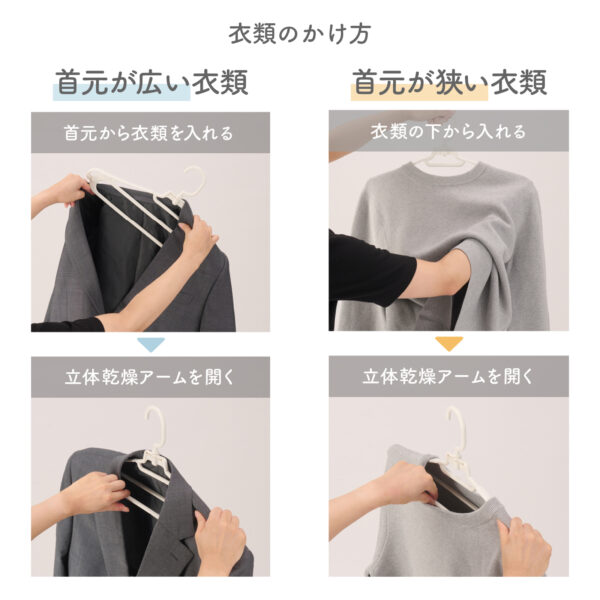 衣類のかけ方

首元が広い衣類

首元から衣類を入れる

立体乾燥アームを開く

首元が狭い衣類

衣類の下から入れる

立体乾燥アームを開く