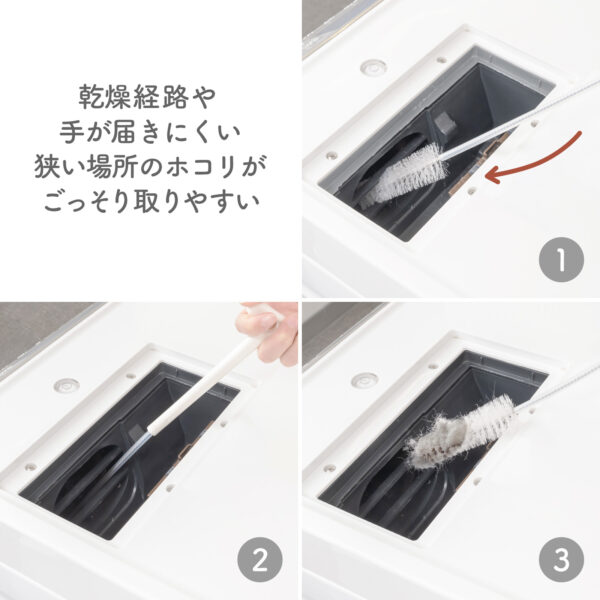 乾燥経路や
手が届きにくい
狭い場所のホコリが
ごっそり取りやすい

1

2

3