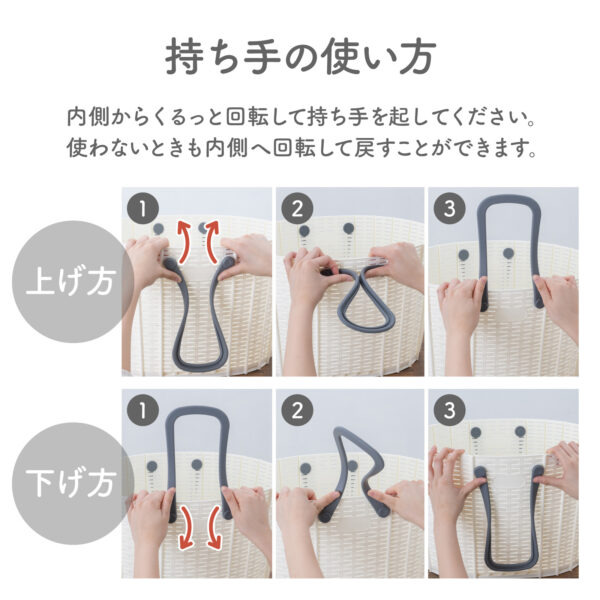 持ち手の使い方

内側からくるっと回転して持ち手を起してください。
使わないときも内側へ回転して戻すことができます。

上げ方

1

2

3

下げ方

1

2

3