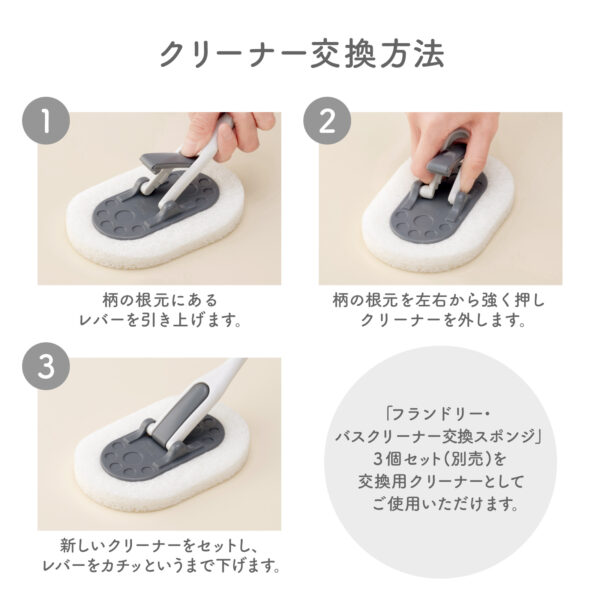 クリーナー交換方法

1

柄の根元にある
レバーを引き上げます。

2

柄の根元を左右から強く押し
クリーナーを外します。

3

新しいクリーナーをセットし、
レバーをカチッというまで下げます。

「フランドリー・
バスクリーナー交換スポンジ」
3個セット（別売）を
交換用クリーナーとして
ご使用いただけます。