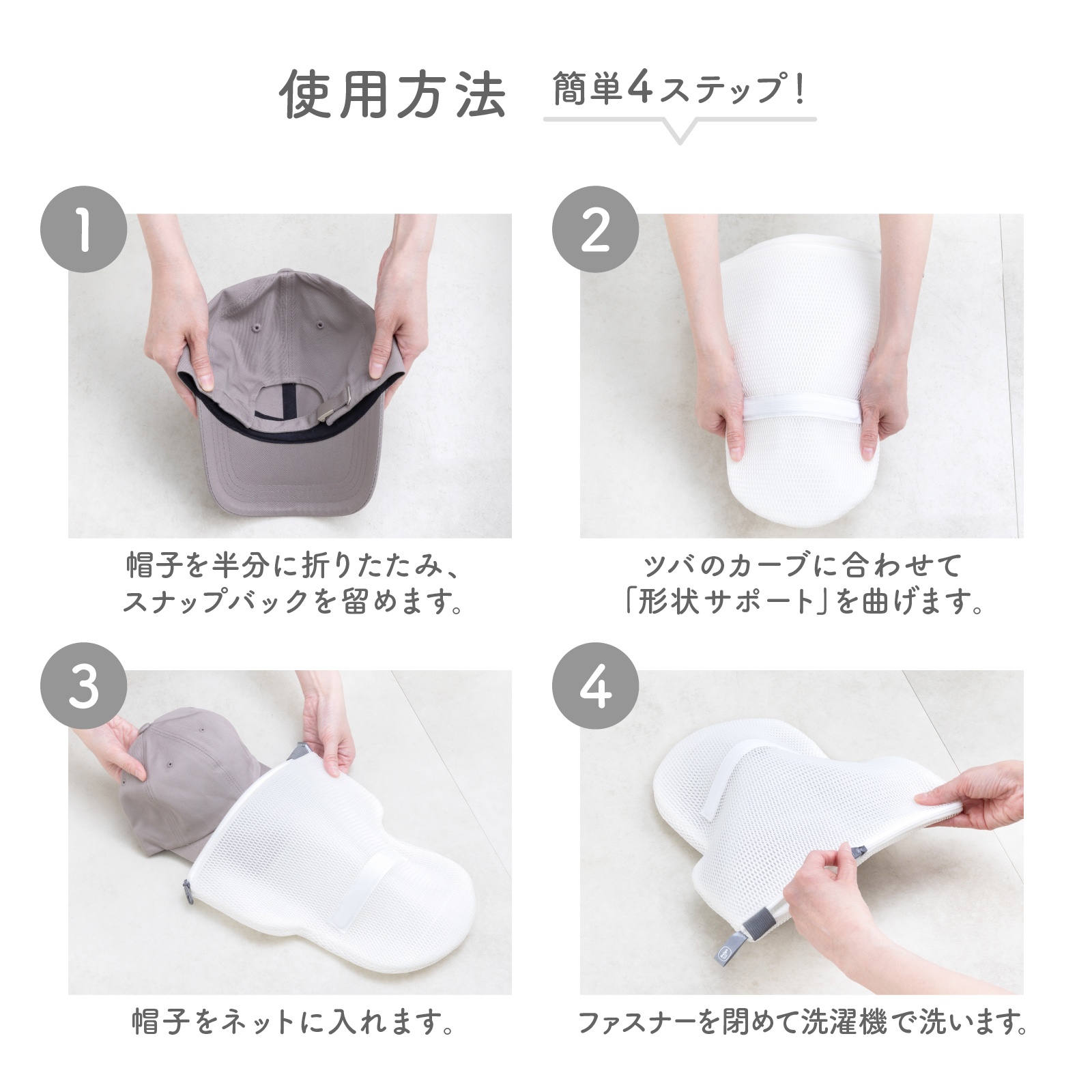 使用方法 簡単4ステップ！

1

帽子を半分に折りたたみ、スナップバックを留めます。

2

ツバのカーブに合わせて「形状サポート」を曲げます。

3

帽子をネットに入れます。

4

ファスナーを閉めて洗濯機で洗います。