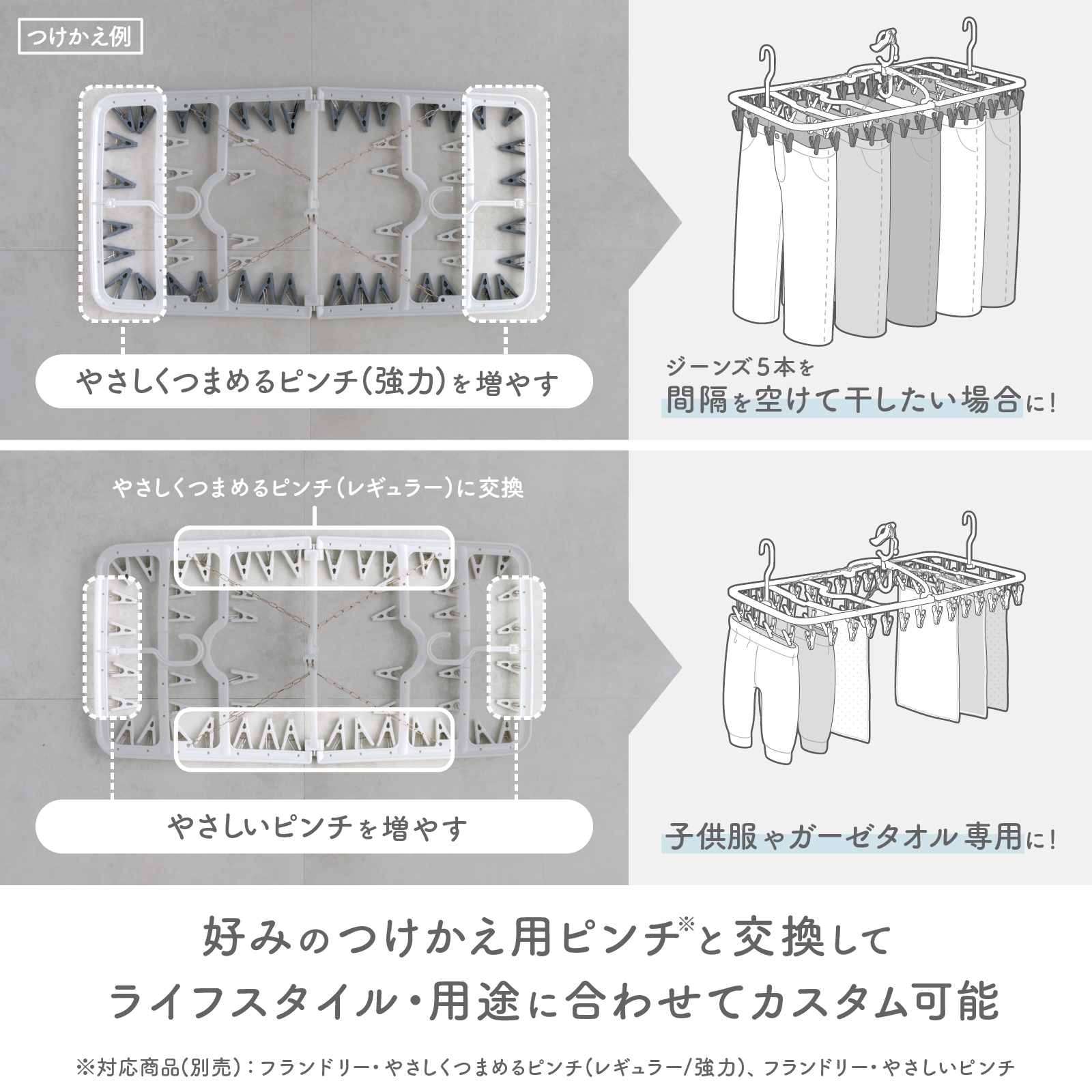 つけかえ例

やさしくつまめるピンチ(強力)を増やす

ジーンズ5本を
間隔を空けて干したい場合に!

やさしくつまめるピンチ(レギュラー)に交換

やさしいピンチを増やす

子供服やガーゼタオル専用に!

好みのつけかえ用ピンチ※と交換して
ライフスタイル・用途に合わせてカスタム可能

※対応商品(別売):フランドリー・やさしくつまめるピンチ(レギュラー/強力)、フランドリー・やさしいピンチ