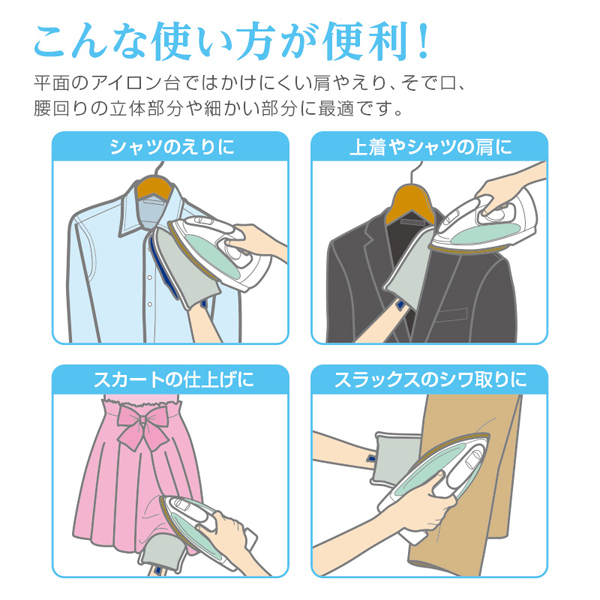 こんな使い方が便利！

平面のアイロン台ではかけにくい肩やえり、そで口、腰回りの立体部分や細かい部分に最適です。

シャツのえりに

上着やシャツの肩に

スカートの仕上げに

スラックスのシワ取りに