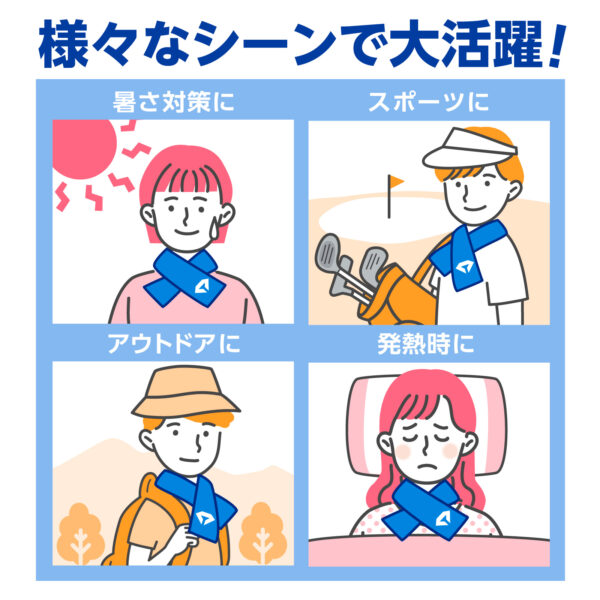 様々なシーンで大活躍！

暑さ対策に

スポーツに

アウトドアに

発熱時に