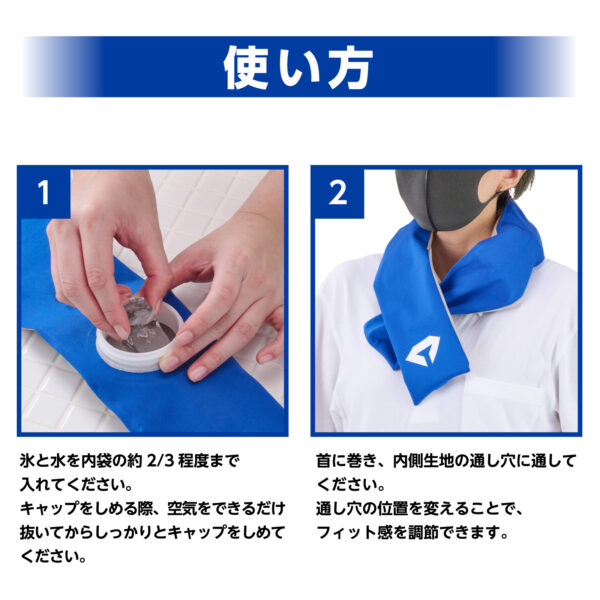 使い方

1

氷と水を内袋の約 2/3 程度まで入れてください。
キャップをしめる際、空気をできるだけ抜いてからしっかりとキャップをしめてください。

2

首に巻き、内側生地の通し穴に通してください。
通し穴の位置を変えることで、フィット感を調節できます。